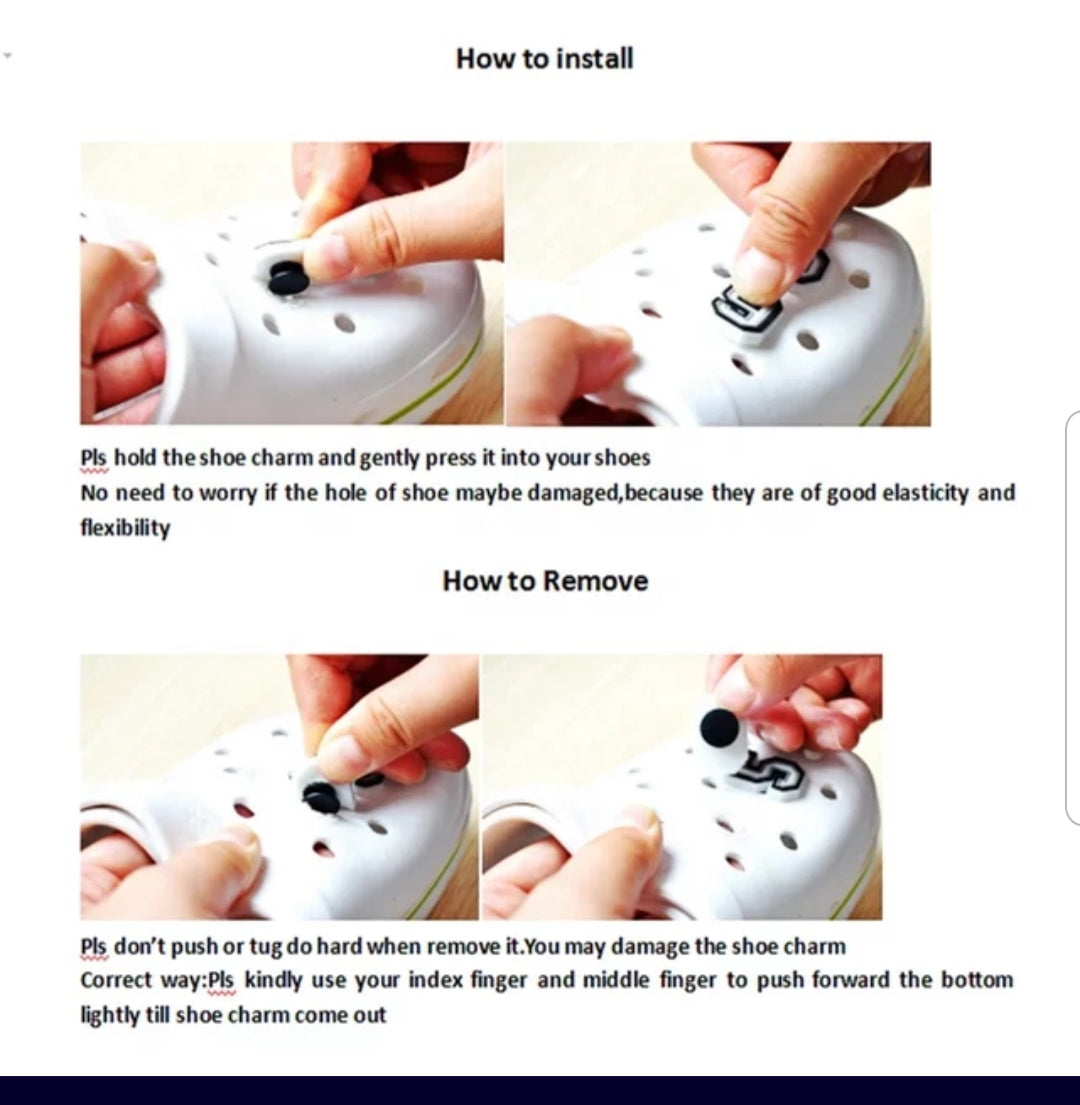 How to install

Pls hold the shoe charm and gently press it into your shoes
No need to worry if the hole of shoe maybe damaged,because they are of good elasticity and flexibility

How to Remove

Pls don't push or tug do hard when remove it.You may damage the shoe charm
Correct way:Pls kindly use your index finger and middle finger to push forward the bottom lightly till shoe charm come out